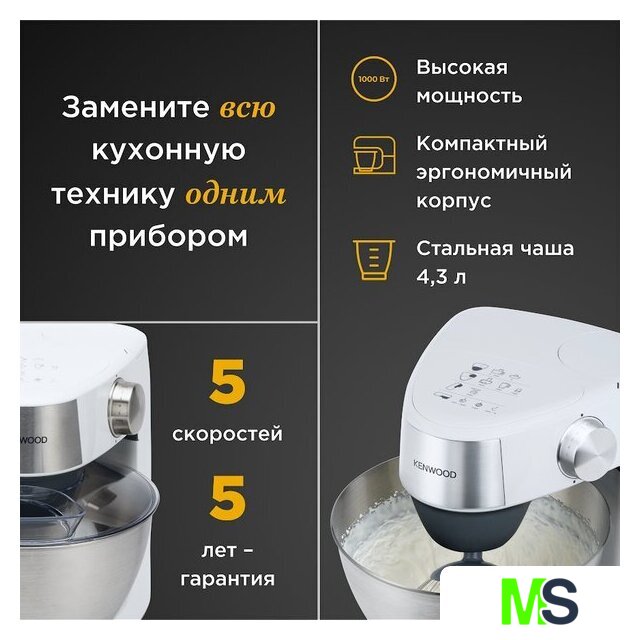 Замените всю кухонную технику одним прибором

1000 Вт

Высокая мощность

Компактный эргономичный корпус

Стальная чаша 4,3 л

KENWOOD

5 скоростей

5 лет – гарантия

KENWOOD

MS