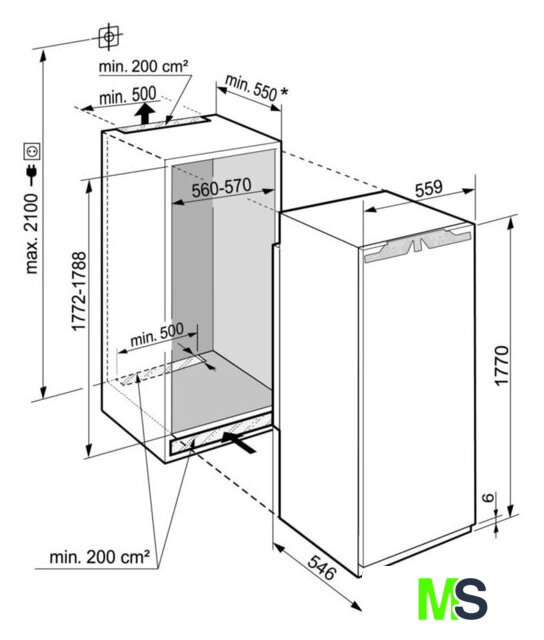 min. 200 cm²
min. 500
min. 550 *
max. 2100
560-570
559
1772-1788
min. 500
1770
6
min. 200 cm²
546
MS