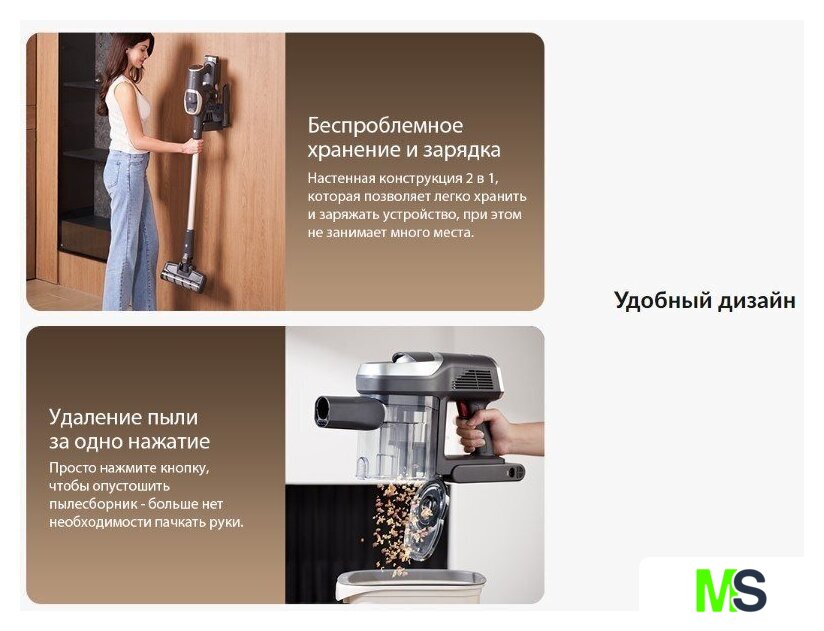 Беспроблемное хранение и зарядка

Настенная конструкция 2 в 1, которая позволяет легко хранить и заряжать устройство, при этом не занимает много места.

Удобный дизайн

Удаление пыли за одно нажатие

Просто нажмите кнопку, чтобы опустошить пылесборник - больше нет необходимости пачкать руки.

MS