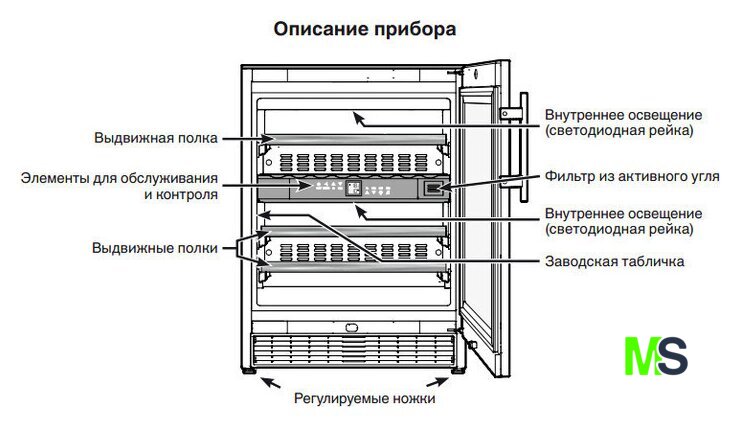 Описание прибора

Выдвижная полка

Элементы для обслуживания и контроля

Выдвижные полки

Внутреннее освещение (светодиодная рейка)

Фильтр из активного угля

Внутреннее освещение (светодиодная рейка)

Заводская табличка

Регулируемые ножки

MS