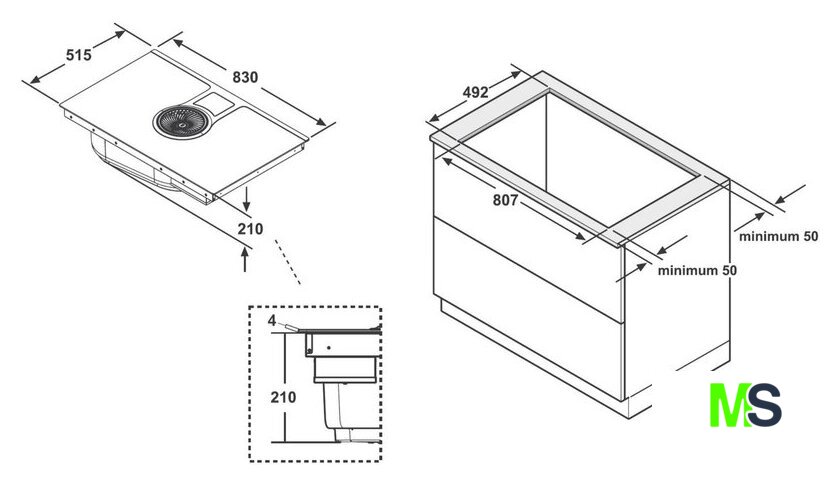 515
830
210
4
210
492
807
minimum 50
minimum 50
MS