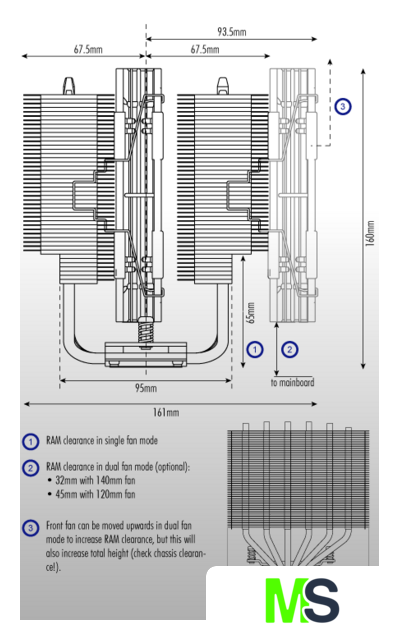 93.5mm

67.5mm

67.5mm

3

160mm

65mm

1

2

to mainboard

95mm

161mm

1 RAM clearance in single fan mode

2 RAM clearance in dual fan mode (optional):
• 32mm with 140mm fan
• 45mm with 120mm fan

3 Front fan can be moved upwards in dual fan mode to increase RAM clearance, but this will also increase total height (check chassis clearance!).

MS